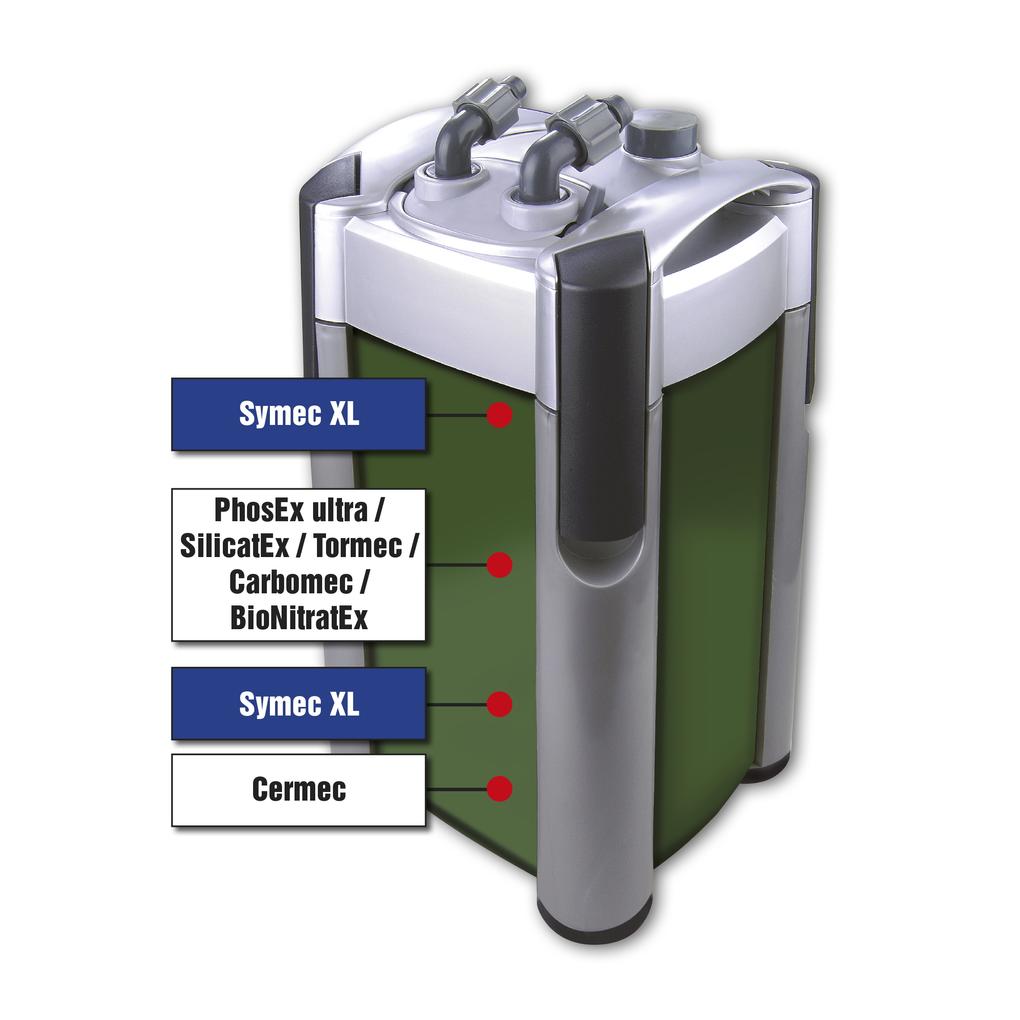 Symec XL

PhosEx ultra / SilicatEx / Tormec / Carbomec / BioNitratEx

Symec XL

Cermec