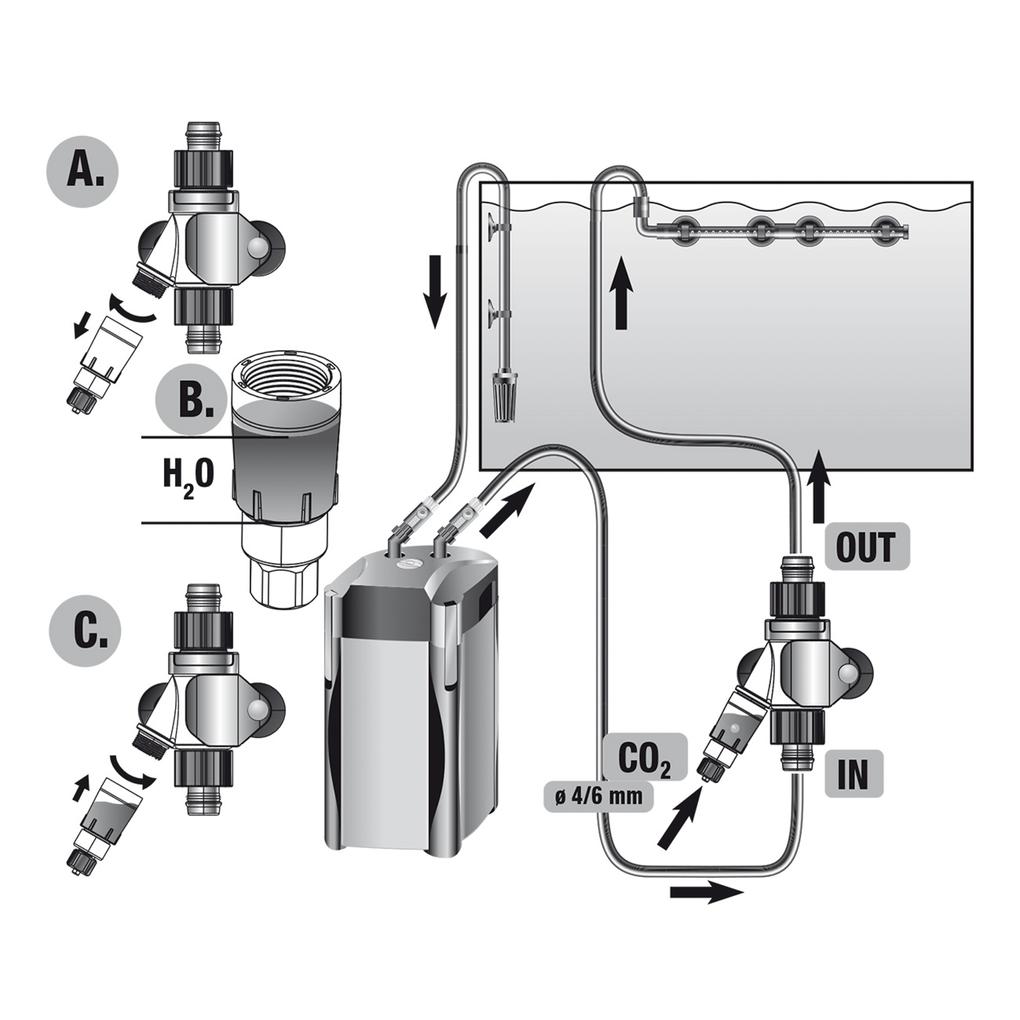 A.

B.

$H_2O$

C.

OUT

$CO_2$

ø 4/6 mm

IN